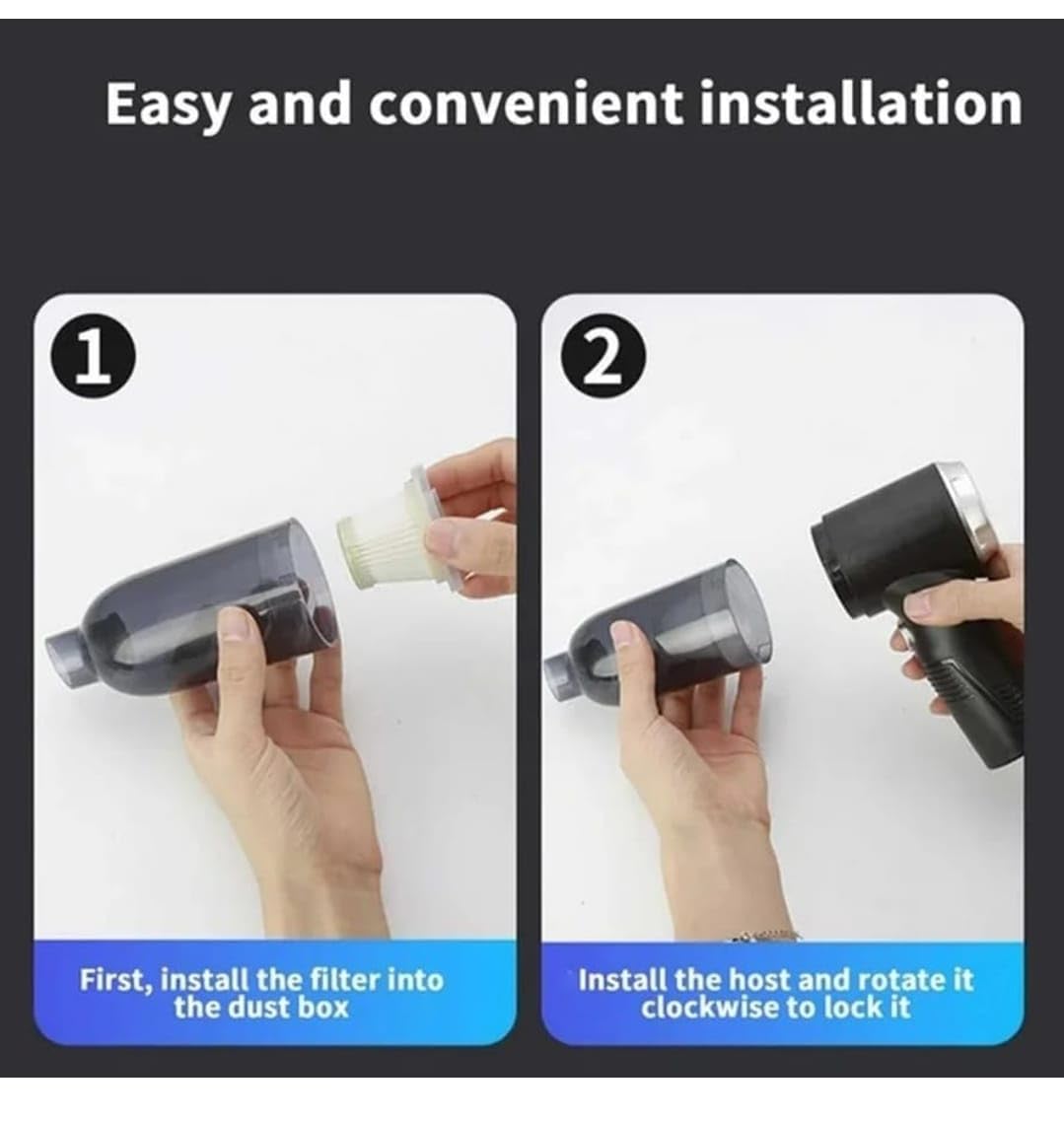 Easy and convenient installation

1

First, install the filter into the dust box

2

Install the host and rotate it clockwise to lock it