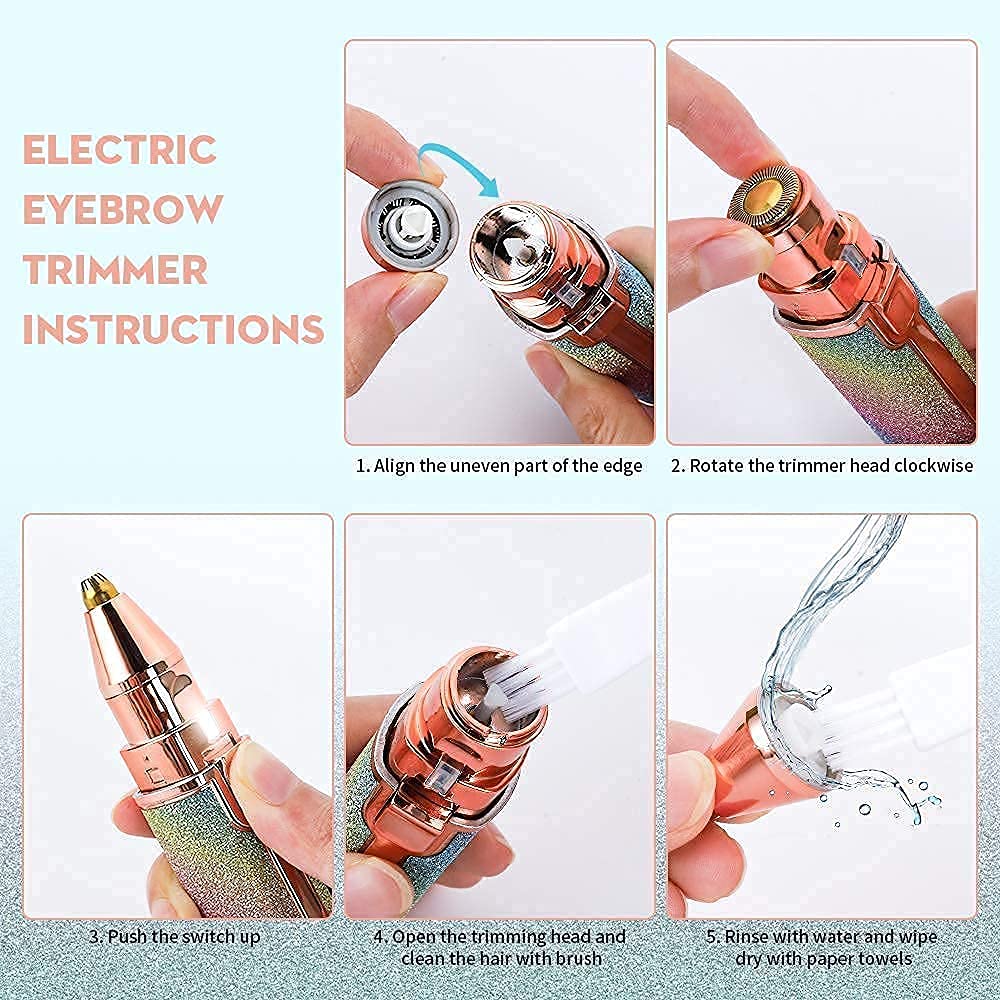 ELECTRIC EYEBROW TRIMMER INSTRUCTIONS

1. Align the uneven part of the edge

2. Rotate the trimmer head clockwise

3. Push the switch up

4. Open the trimming head and clean the hair with brush

5. Rinse with water and wipe dry with paper towels